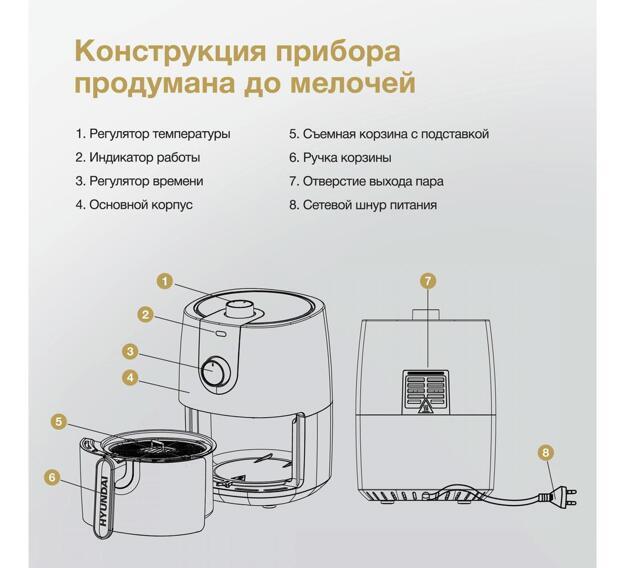 Конструкция прибора продумана до мелочей

1. Регулятор температуры
2. Индикатор работы
3. Регулятор времени
4. Основной корпус

5. Съемная корзина с подставкой
6. Ручка корзины
7. Отверстие выхода пара
8. Сетевой шнур питания

1
2
3
4
5
6
HYUNDAI
7
8